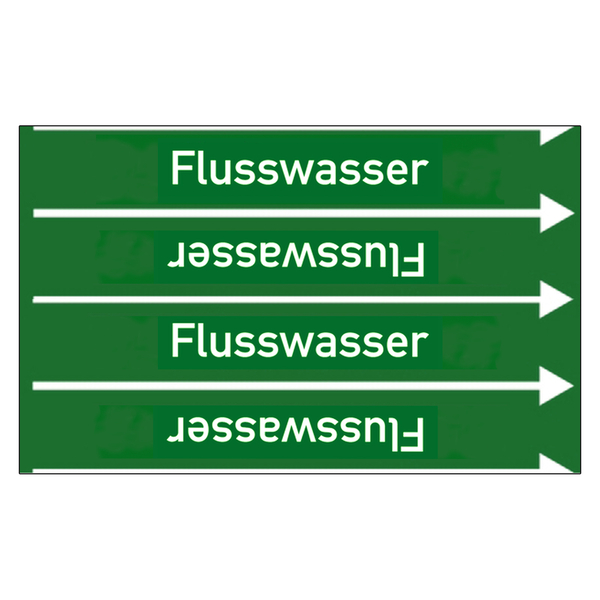 Flusswasser

Flusswasser

Flusswasser

Flusswasser