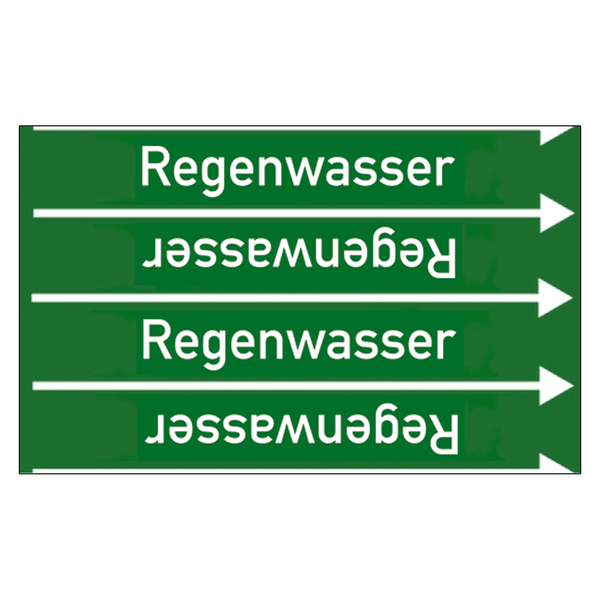 Regenwasser

Regenwasser

Regenwasser

Regenwasser